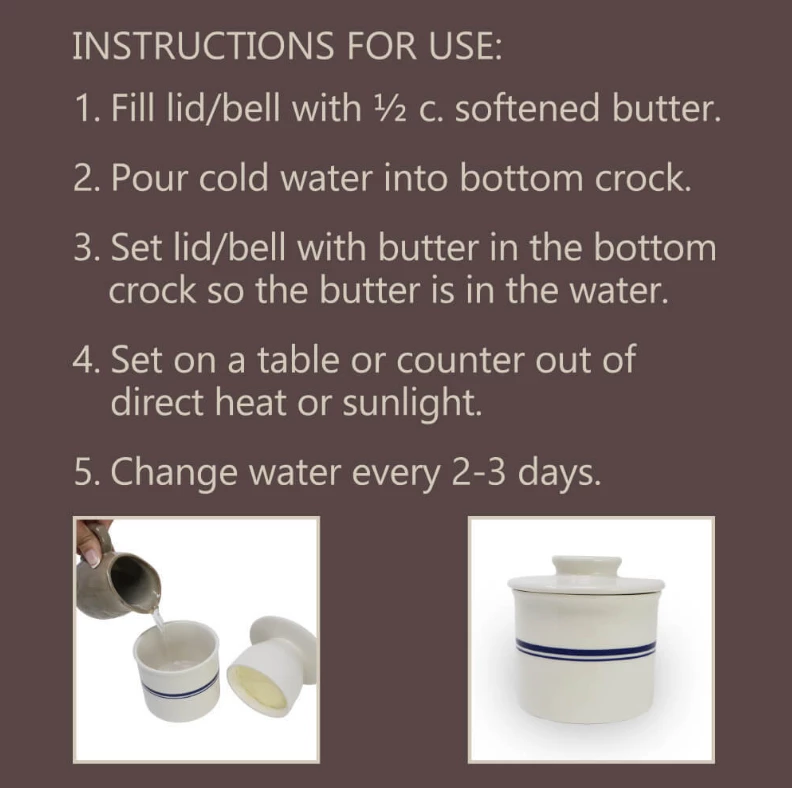 INSTRUCTIONS FOR USE:

1. Fill lid/bell with ½ c. softened butter.

2. Pour cold water into bottom crock.

3. Set lid/bell with butter in the bottom crock so the butter is in the water.

4. Set on a table or counter out of direct heat or sunlight.

5. Change water every 2-3 days.