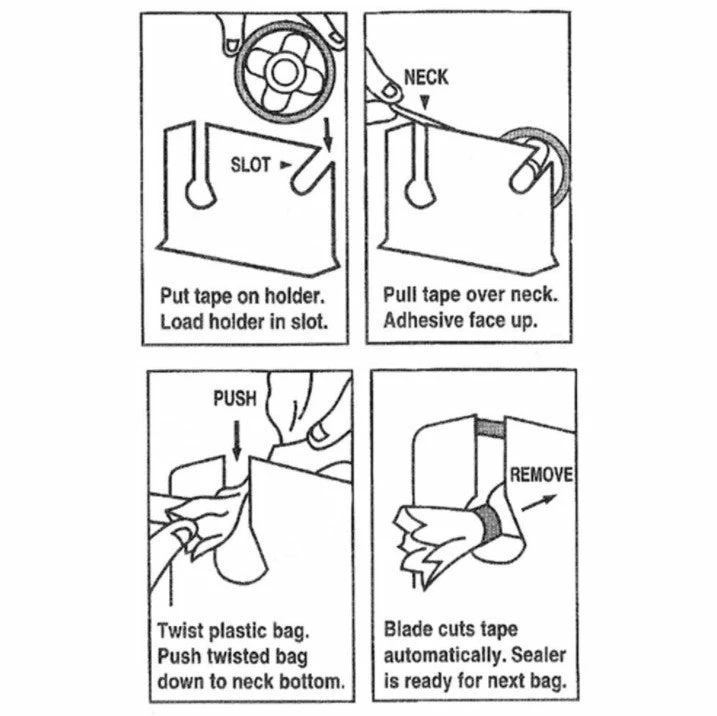 SLOT

Put tape on holder.
Load holder in slot.

NECK

Pull tape over neck.
Adhesive face up.

PUSH

Twist plastic bag.
Push twisted bag down to neck bottom.

REMOVE

Blade cuts tape automatically. Sealer is ready for next bag.